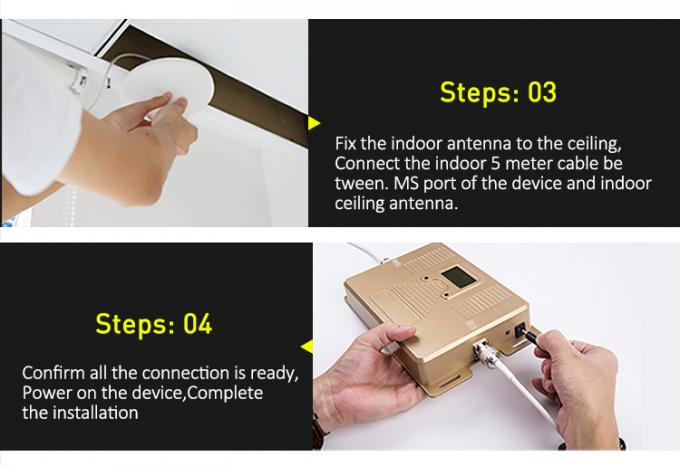 Steps: 03

Fix the indoor antenna to the ceiling, Connect the indoor 5 meter cable be tween. MS port of the device and indoor ceiling antenna.

Steps: 04

Confirm all the connection is ready, Power on the device,Complete the installation